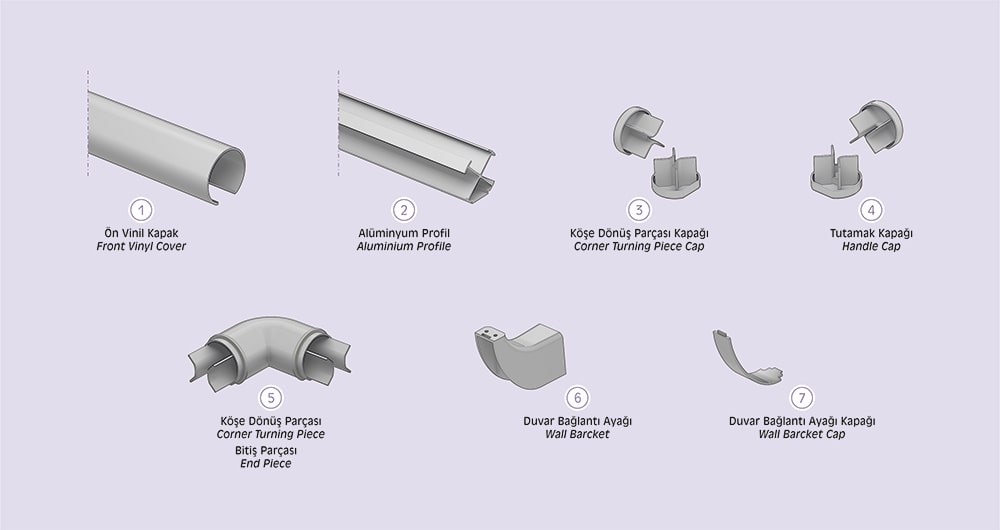 1
Ön Vinil Kapak
Front Vinyl Cover

2
Alüminyum Profil
Aluminium Profile

3
Köşe Dönüş Parçası Kapağı
Corner Turning Piece Cap

4
Tutamak Kapağı
Handle Cap

5
Köşe Dönüş Parçası
Corner Turning Piece
Bitiş Parçası
End Piece

6
Duvar Bağlantı Ayağı
Wall Barcket

7
Duvar Bağlantı Ayağı Kapağı
Wall Barcket Cap